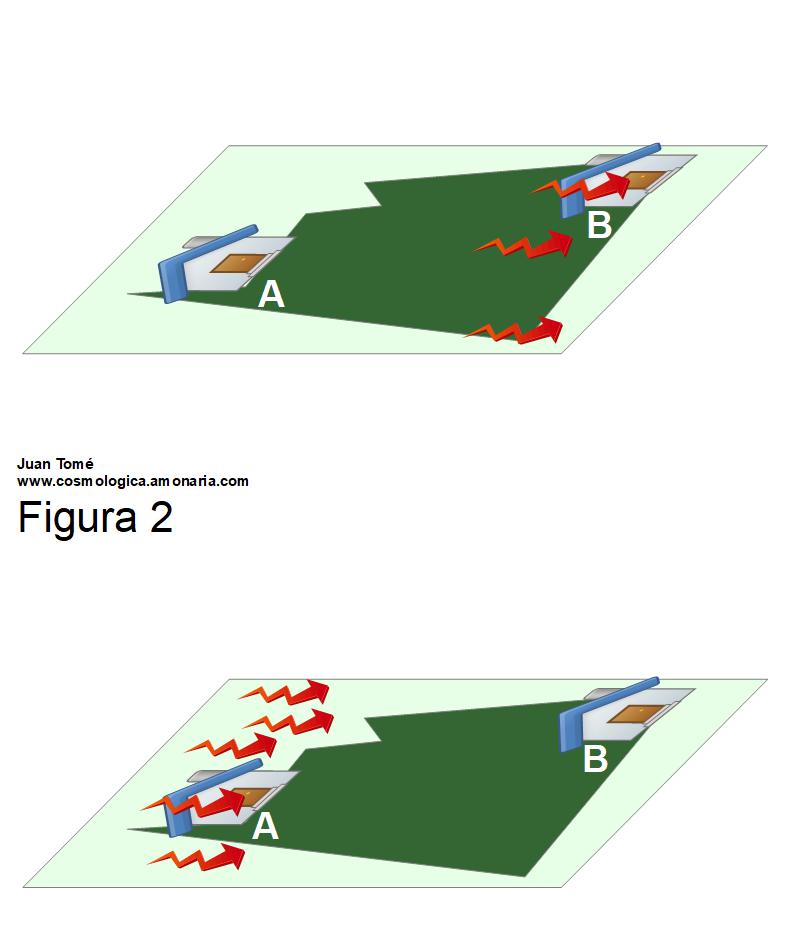 B

A

Juan Tomé
www.cosmologica.amonaria.com
Figura 2

B

A